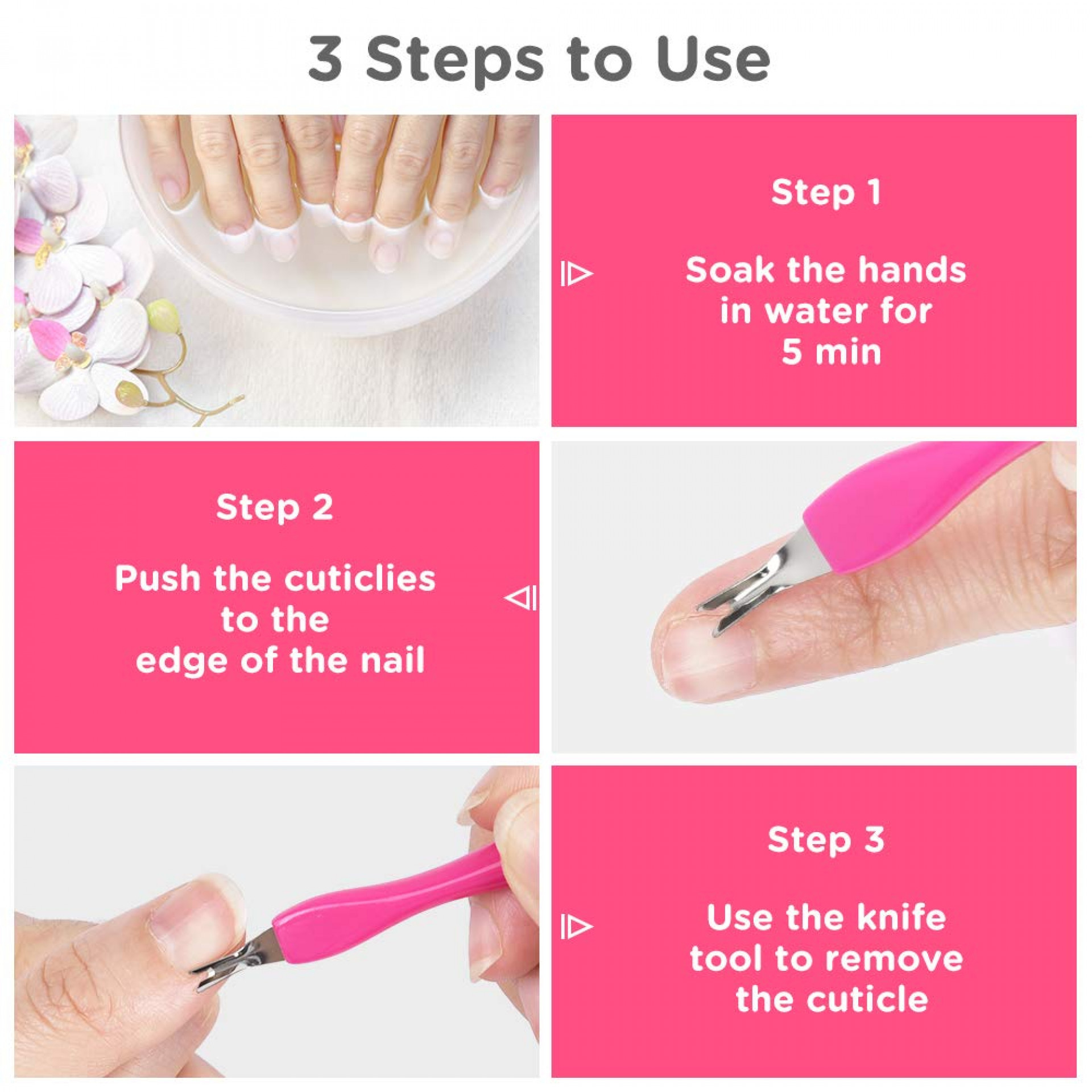 3 Steps to Use

Step 1

Soak the hands in water for 5 min

Step 2

Push the cuticlies to the edge of the nail

Step 3

Use the knife tool to remove the cuticle